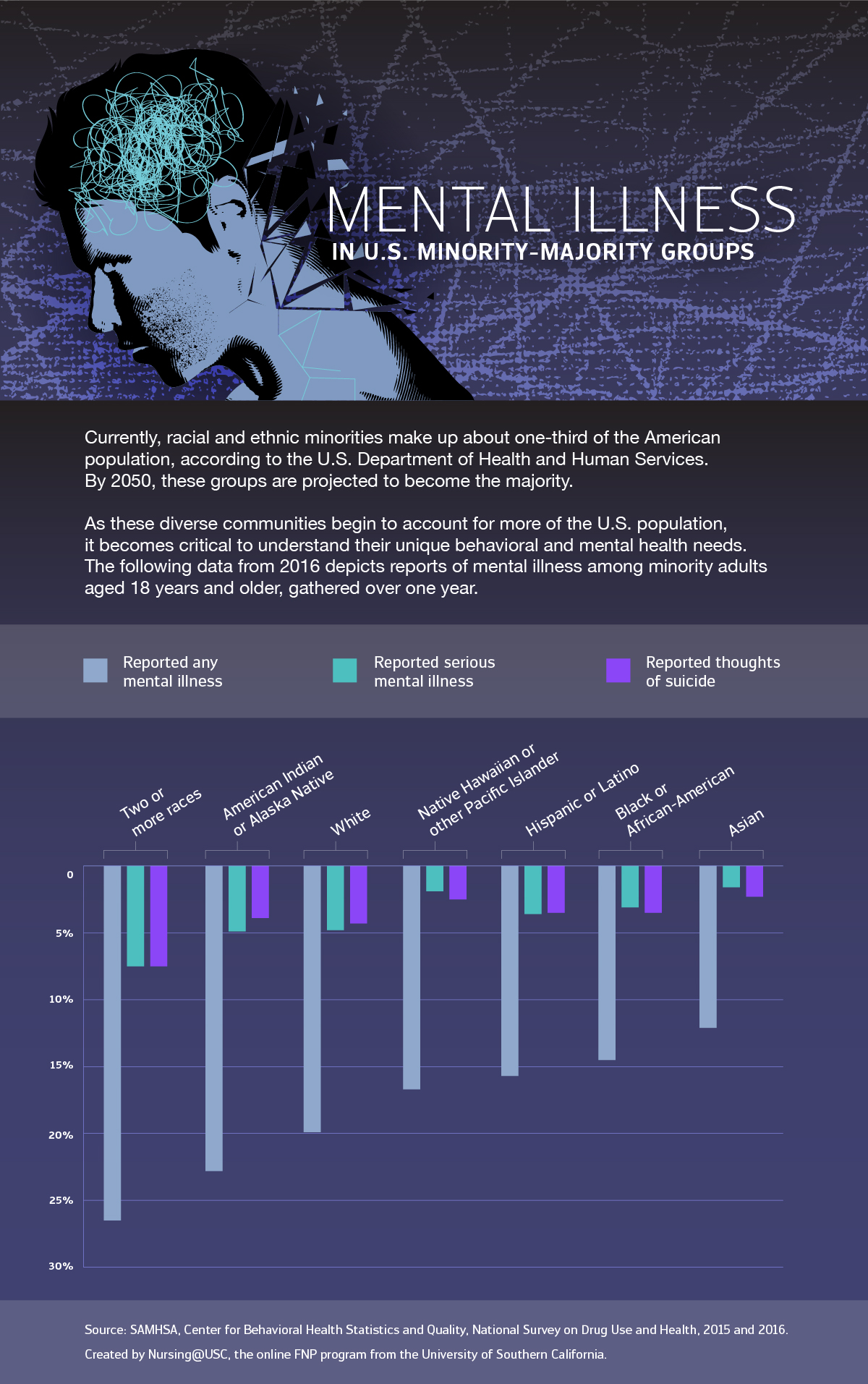 MENTAL ILLNESS
IN U.S. MINORITY-MAJORITY GROUPS

Currently, racial and ethnic minorities make up about one-third of the American population, according to the U.S. Department of Health and Human Services. By 2050, these groups are projected to become the majority.

As these diverse communities begin to account for more of the U.S. population, it becomes critical to understand their unique behavioral and mental health needs. The following data from 2016 depicts reports of mental illness among minority adults aged 18 years and older, gathered over one year.

Reported any mental illness
Reported serious mental illness
Reported thoughts of suicide

Two or more races
American Indian or Alaska Native
White
Native Hawaiian or other Pacific Islander
Hispanic or Latino
Black or African-American
Asian

0
5%
10%
15%
20%
25%
30%

Source: SAMHSA, Center for Behavioral Health Statistics and Quality, National Survey on Drug Use and Health, 2015 and 2016.
Created by Nursing@USC, the online FNP program from the University of Southern California.