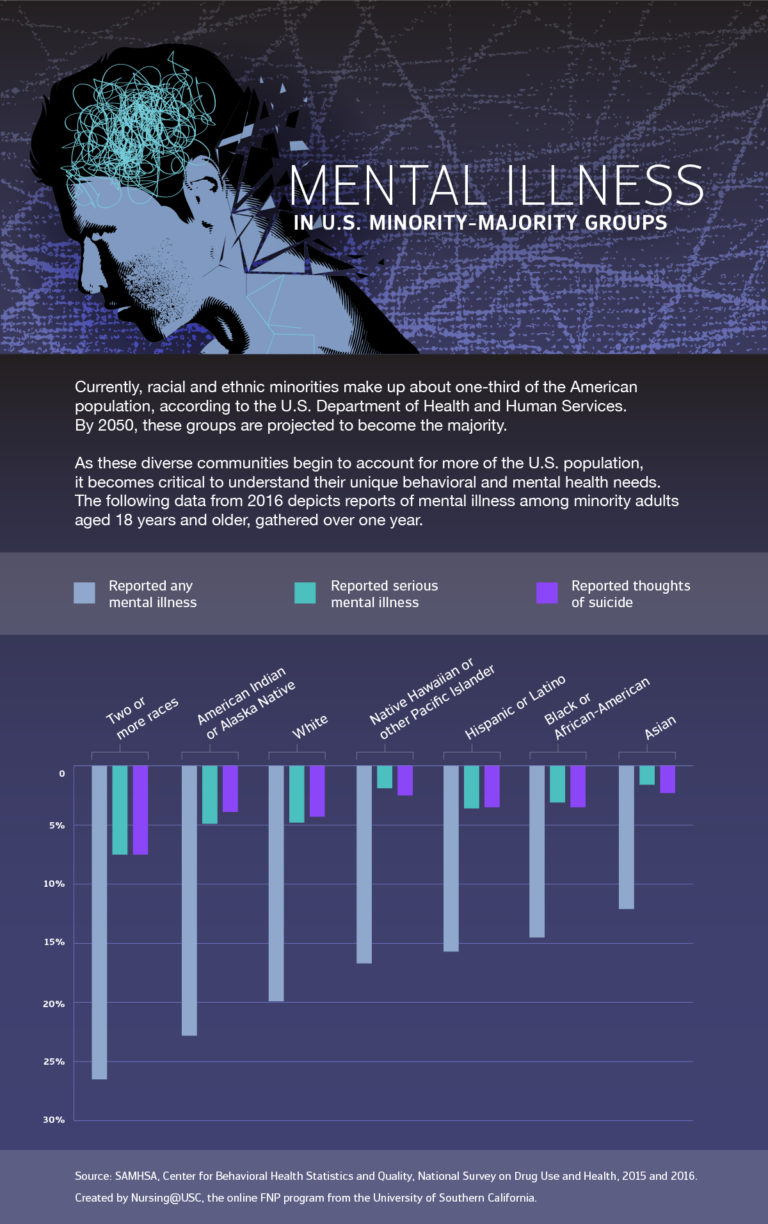 MENTAL ILLNESS
IN U.S. MINORITY-MAJORITY GROUPS

Currently, racial and ethnic minorities make up about one-third of the American population, according to the U.S. Department of Health and Human Services. By 2050, these groups are projected to become the majority.

As these diverse communities begin to account for more of the U.S. population, it becomes critical to understand their unique behavioral and mental health needs. The following data from 2016 depicts reports of mental illness among minority adults aged 18 years and older, gathered over one year.

Reported any mental illness
Reported serious mental illness
Reported thoughts of suicide

Two or more races
American Indian or Alaska Native
White
Native Hawaiian or other Pacific Islander
Hispanic or Latino
Black or African-American
Asian

0
5%
10%
15%
20%
25%
30%

Source: SAMHSA, Center for Behavioral Health Statistics and Quality, National Survey on Drug Use and Health, 2015 and 2016.
Created by Nursing@USC, the online FNP program from the University of Southern California.